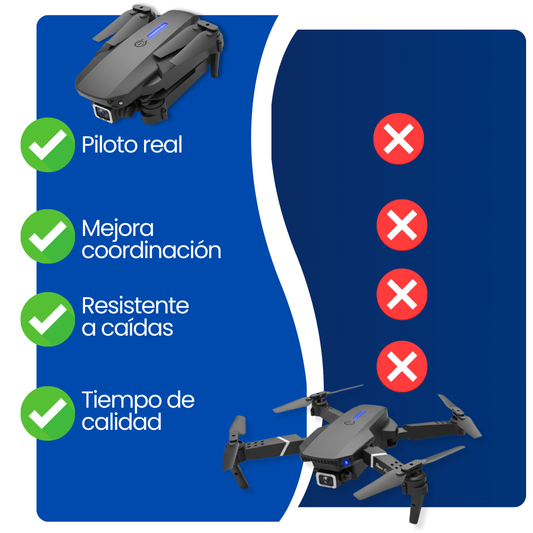 Piloto real

Mejora coordinación

Resistente a caídas

Tiempo de calidad